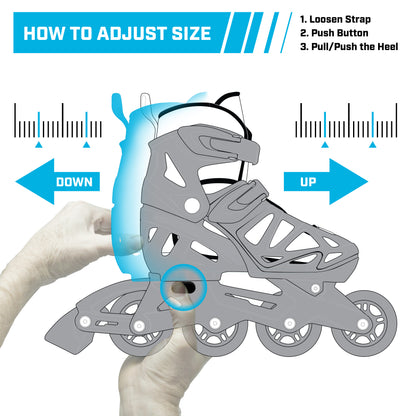 HOW TO ADJUST SIZE

1. Loosen Strap
2. Push Button
3. Pull/Push the Heel

DOWN

UP